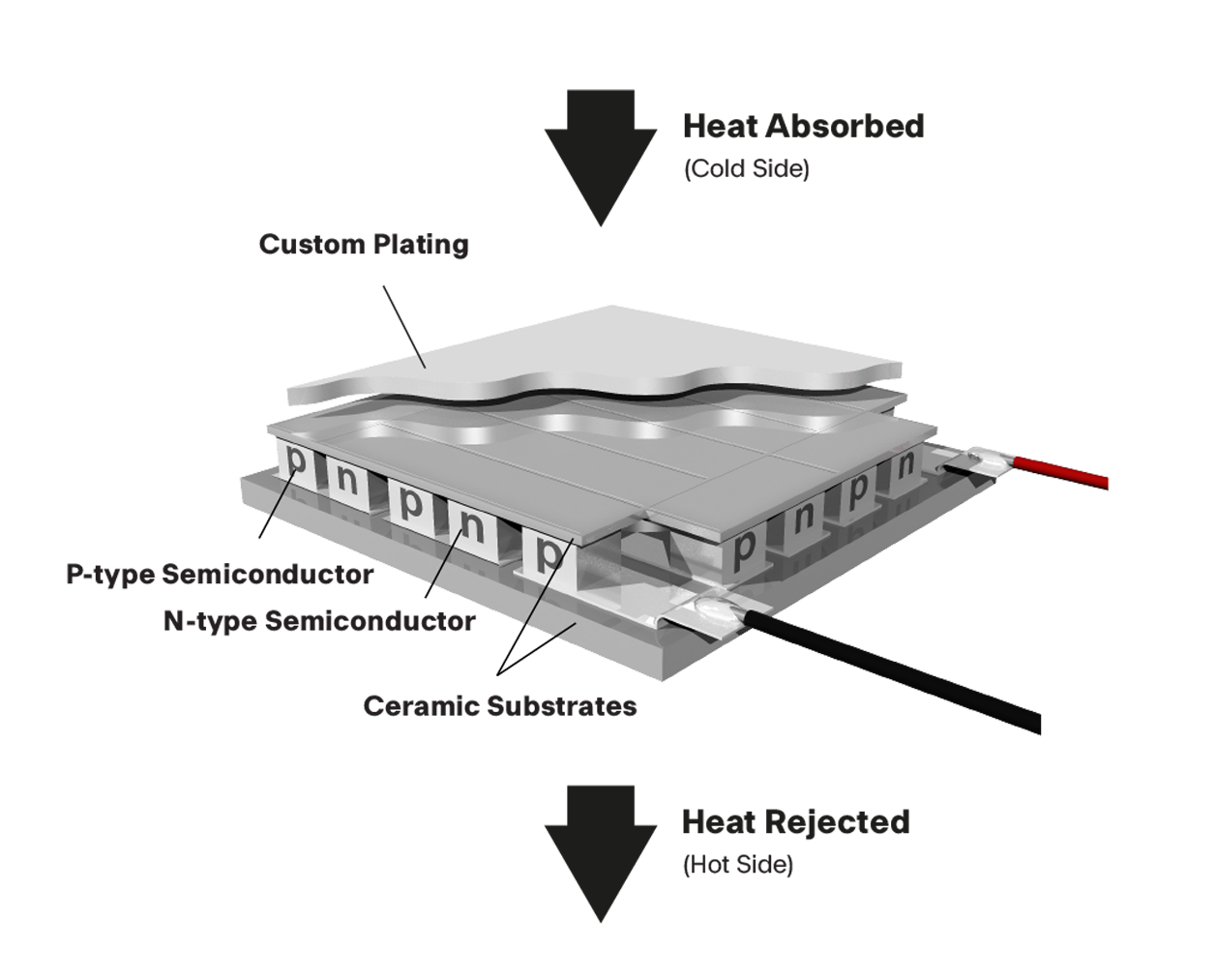 Heat Absorbed
(Cold Side)

Custom Plating

p n p n p

p n p n

P-type Semiconductor

N-type Semiconductor

Ceramic Substrates

Heat Rejected
(Hot Side)