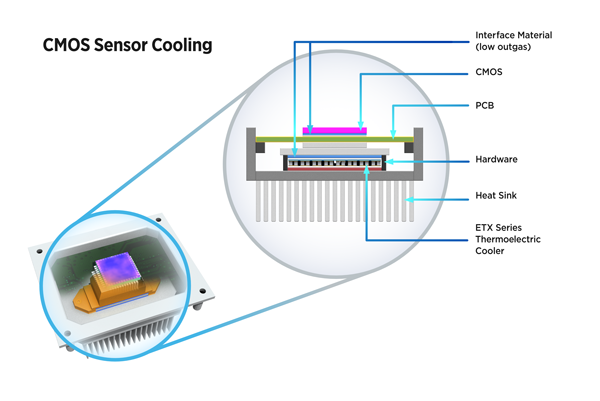 CMOS Sensor Cooling

Interface Material
(low outgas)

CMOS

PCB

Hardware

Heat Sink

ETX Series
Thermoelectric
Cooler